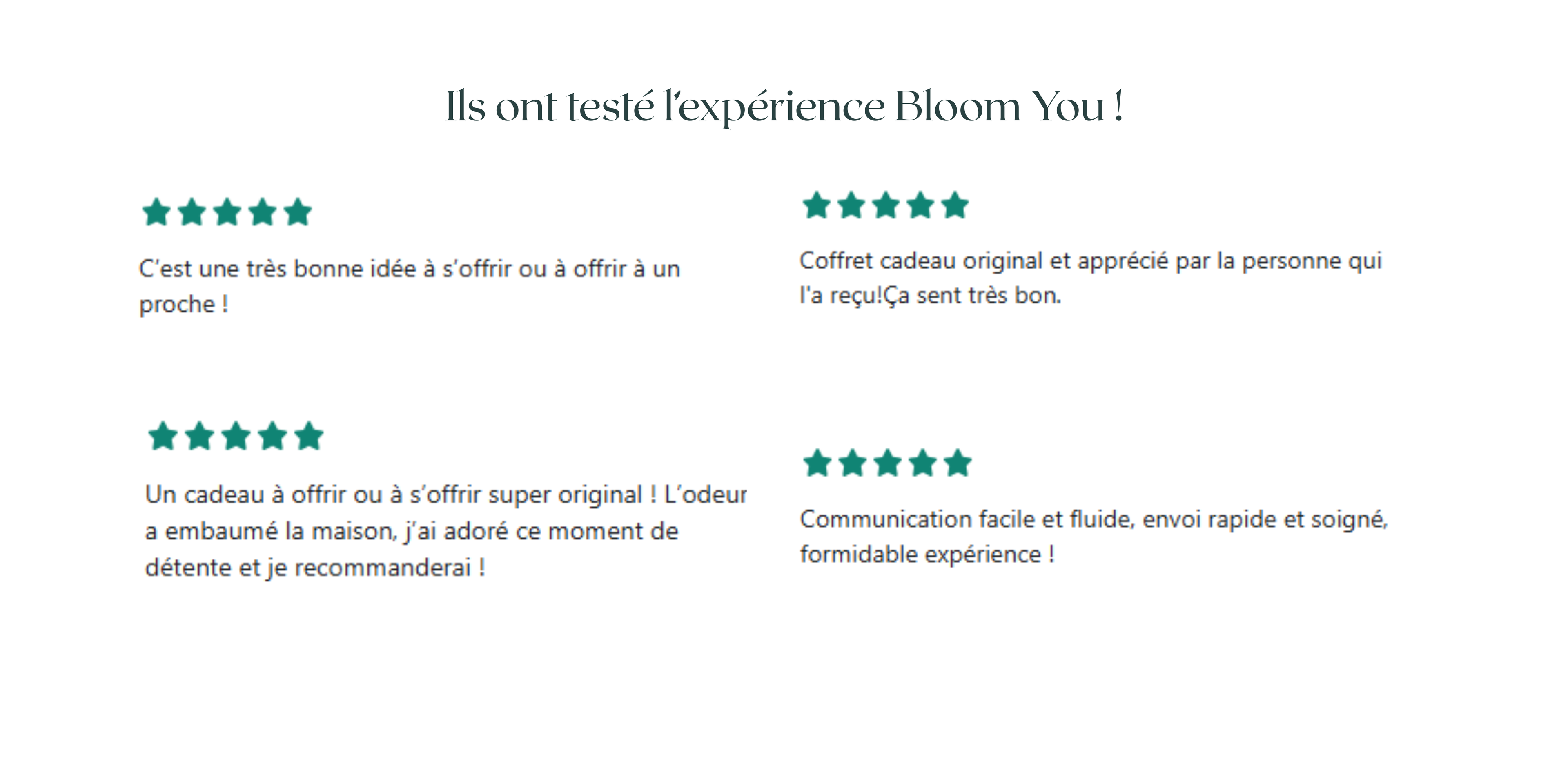 Ils ont testé l'expérience Bloom You !

C'est une très bonne idée à s'offrir ou à offrir à un proche !

Un cadeau à offrir ou à s'offrir super original ! L'odeur a embaumé la maison, j'ai adoré ce moment de détente et je recommanderai !

Coffret cadeau original et apprécié par la personne qui l'a reçu!Ça sent très bon.

Communication facile et fluide, envoi rapide et soigné, formidable expérience !